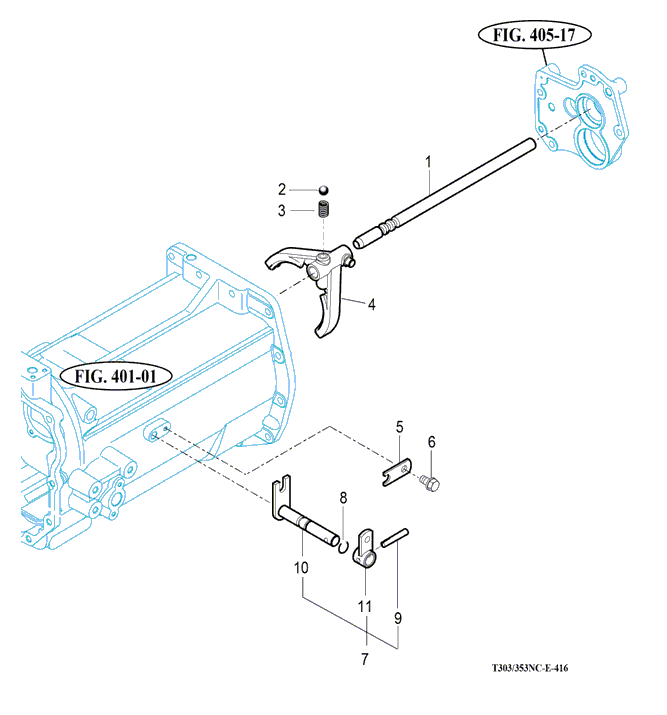 FIG. 405-17

1

2

3

4

FIG. 401-01

5

6

8

10

11

9

7

T303/353NC-E-416